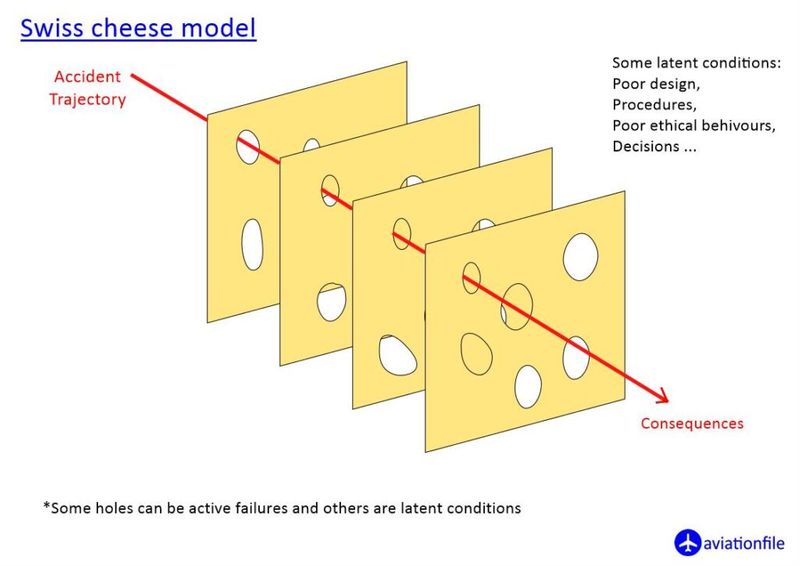 Swiss cheese model

Accident Trajectory

Some latent conditions:
Poor design,
Procedures,
Poor ethical behivours,
Decisions ...

Consequences

*Some holes can be active failures and others are latent conditions

aviationfile