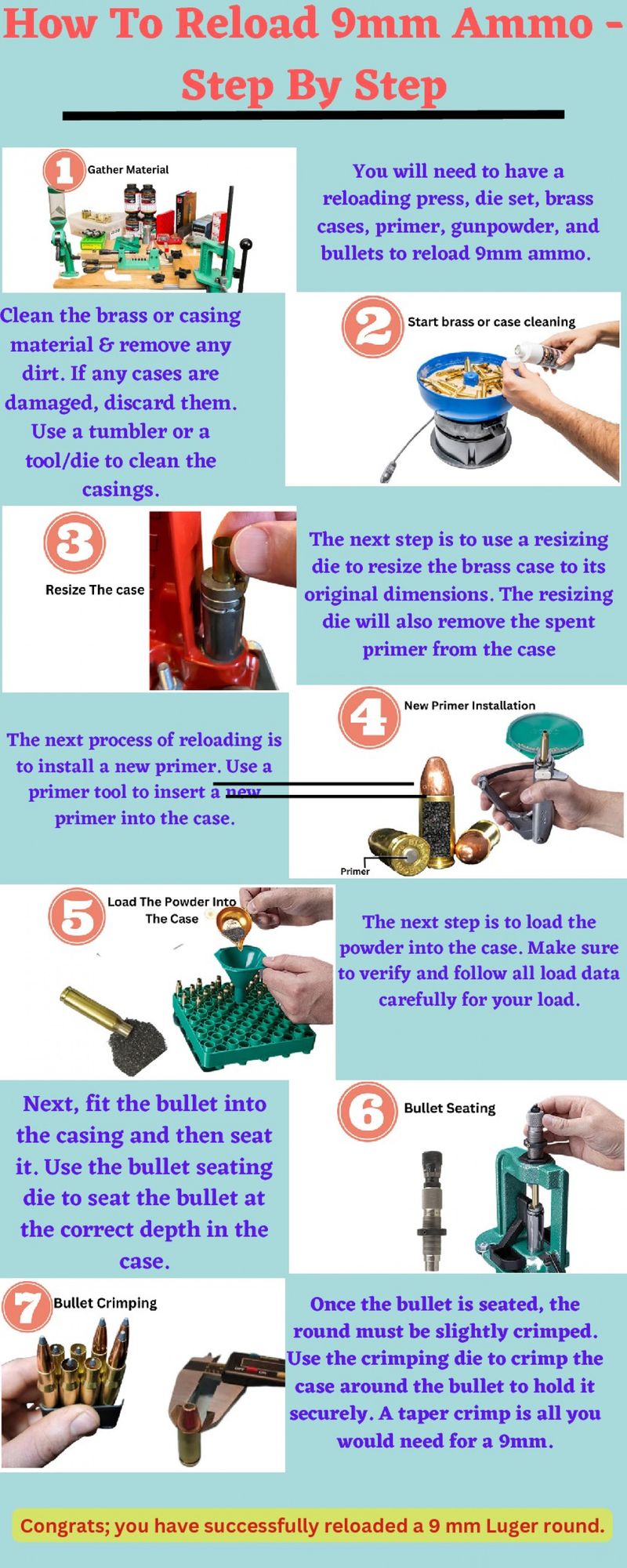 How To Reload 9mm Ammo - Step By Step

1 Gather Material

You will need to have a reloading press, die set, brass cases, primer, gunpowder, and bullets to reload 9mm ammo.

Clean the brass or casing material & remove any dirt. If any cases are damaged, discard them. Use a tumbler or a tool/die to clean the casings.

2 Start brass or case cleaning

3 Resize The case

The next step is to use a resizing die to resize the brass case to its original dimensions. The resizing die will also remove the spent primer from the case

The next process of reloading is to install a new primer. Use a primer tool to insert a new primer into the case.

4 New Primer Installation

Primer

5 Load The Powder Into The Case

The next step is to load the powder into the case. Make sure to verify and follow all load data carefully for your load.

Next, fit the bullet into the casing and then seat it. Use the bullet seating die to seat the bullet at the correct depth in the case.

6 Bullet Seating

7 Bullet Crimping

Once the bullet is seated, the round must be slightly crimped. Use the crimping die to crimp the case around the bullet to hold it securely. A taper crimp is all you would need for a 9mm.

Congrats; you have successfully reloaded a 9 mm Luger round.